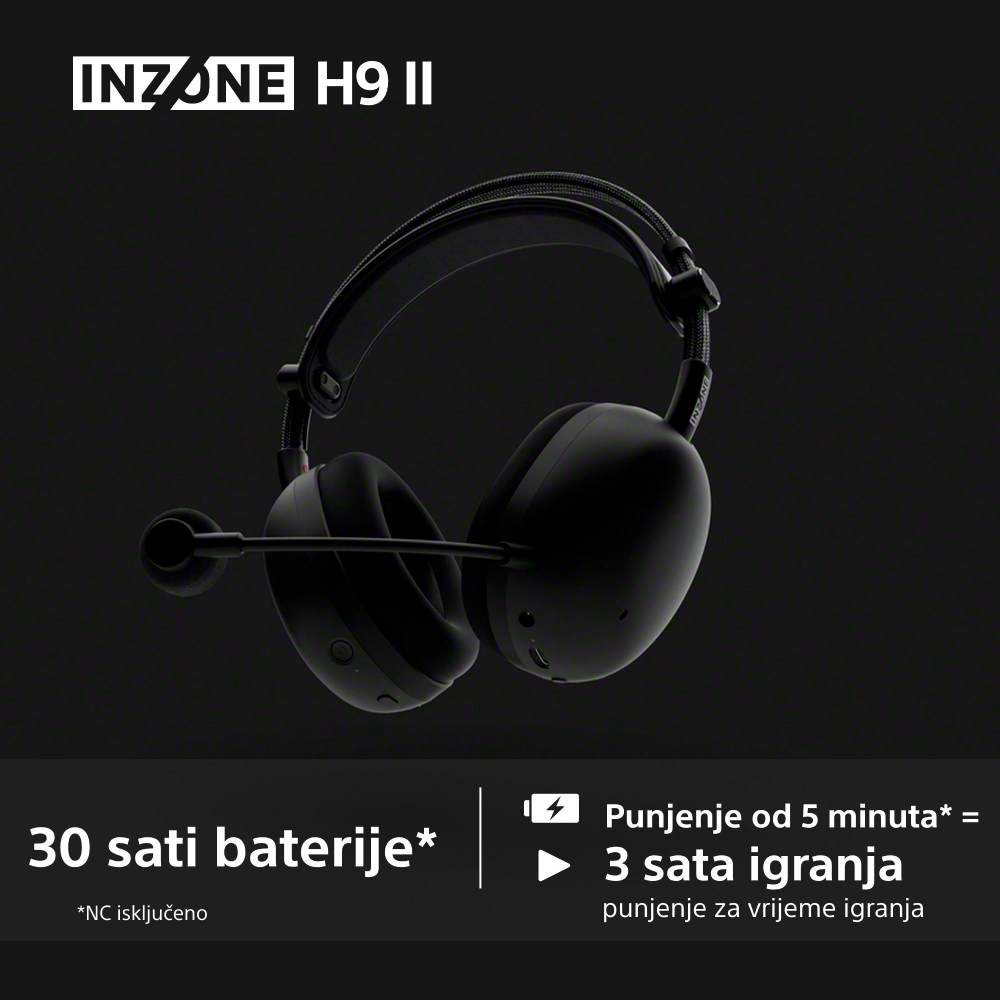 INZONE H9 II

INZONE

30 sati baterije*

*NC isključeno

Punjenje od 5 minuta* =

3 sata igranja

punjenje za vrijeme igranja